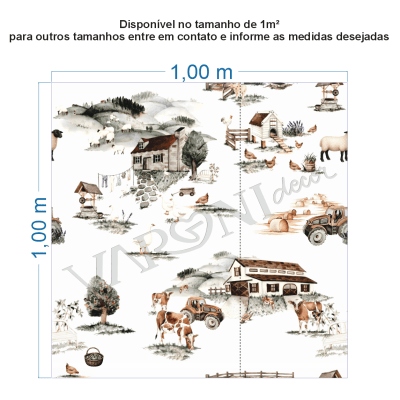 Disponível no tamanho de 1m²
para outros tamanhos entre em contato e informe as medidas desejadas

1,00 m

1,00 m

VARONI decor